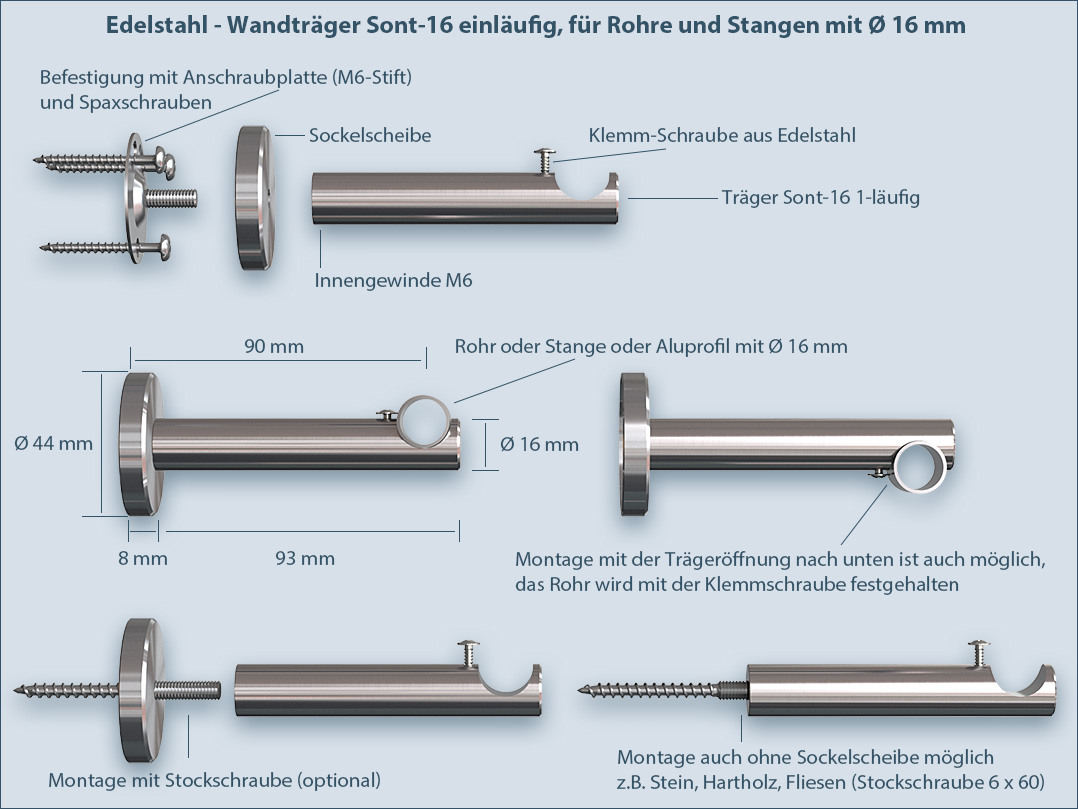 Edelstahl - Wandträger Sont-16 einläufig, für Rohre und Stangen mit Ø 16 mm

Befestigung mit Anschraubplatte (M6-Stift) und Spaxschrauben

Sockelscheibe

Klemm-Schraube aus Edelstahl

Träger Sont-16 1-läufig

Innengewinde M6

90 mm

Rohr oder Stange oder Aluprofil mit Ø 16 mm

Ø 44 mm

Ø 16 mm

8 mm

93 mm

Montage mit der Trägeröffnung nach unten ist auch möglich, das Rohr wird mit der Klemmschraube festgehalten

Montage mit Stockschraube (optional)

Montage auch ohne Sockelscheibe möglich z.B. Stein, Hartholz, Fliesen (Stockschraube 6 x 60)