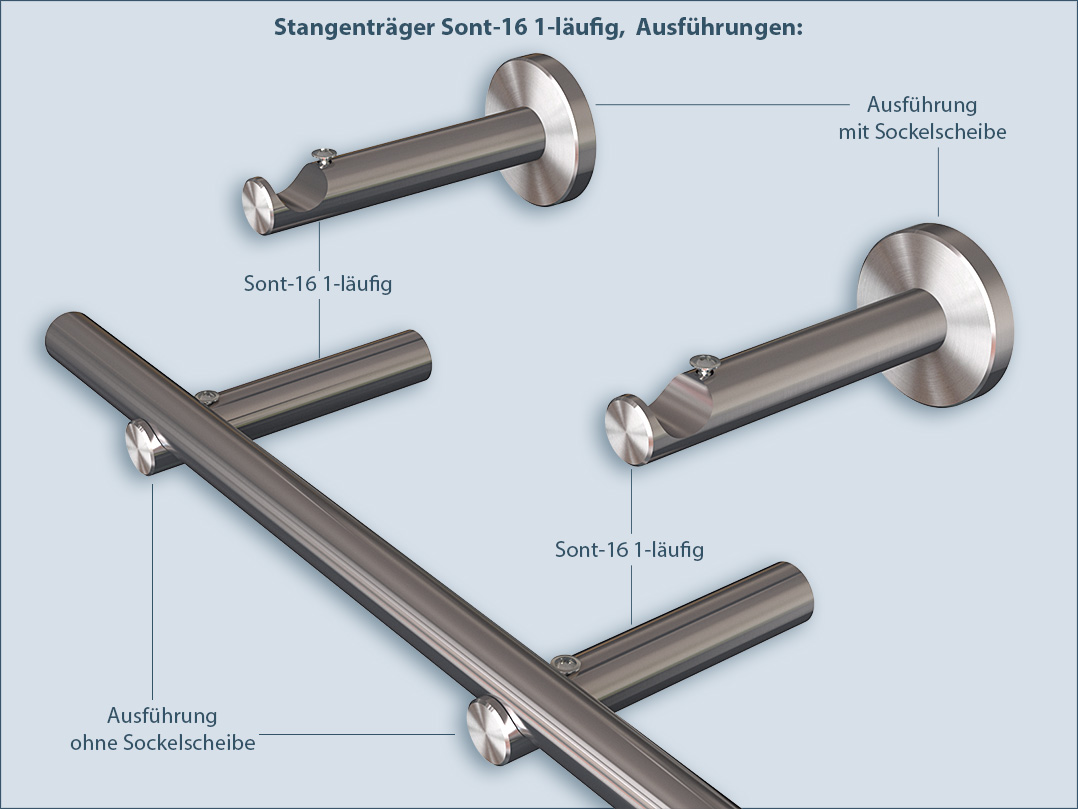 Stangenträger Sont-16 1-läufig, Ausführungen:

Ausführung mit Sockelscheibe

Sont-16 1-läufig

Sont-16 1-läufig

Ausführung ohne Sockelscheibe